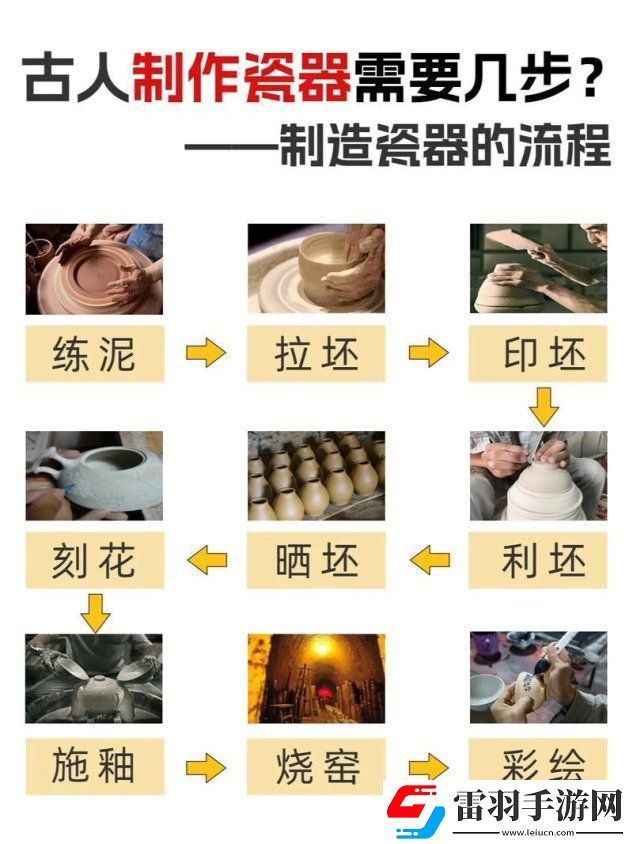 古人制作瓷器需要几步？
——制造瓷器的流程

练泥

拉坯

印坯

利坯

晒坯

刻花

施釉

烧窑

彩绘

雷羽手游网
www.leiucn.com