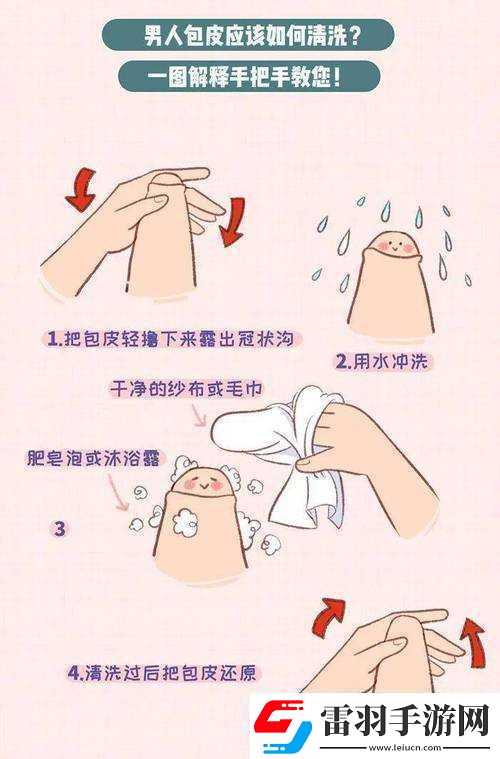 男人包皮应该如何清洗？
一图解释手把手教您！

1.把包皮轻撸下来露出冠状沟

2.用水冲洗

干净的纱布或毛巾

肥皂泡或沐浴露

3

4.清洗过后把包皮还原

雷羽手游网
www.leiucn.com